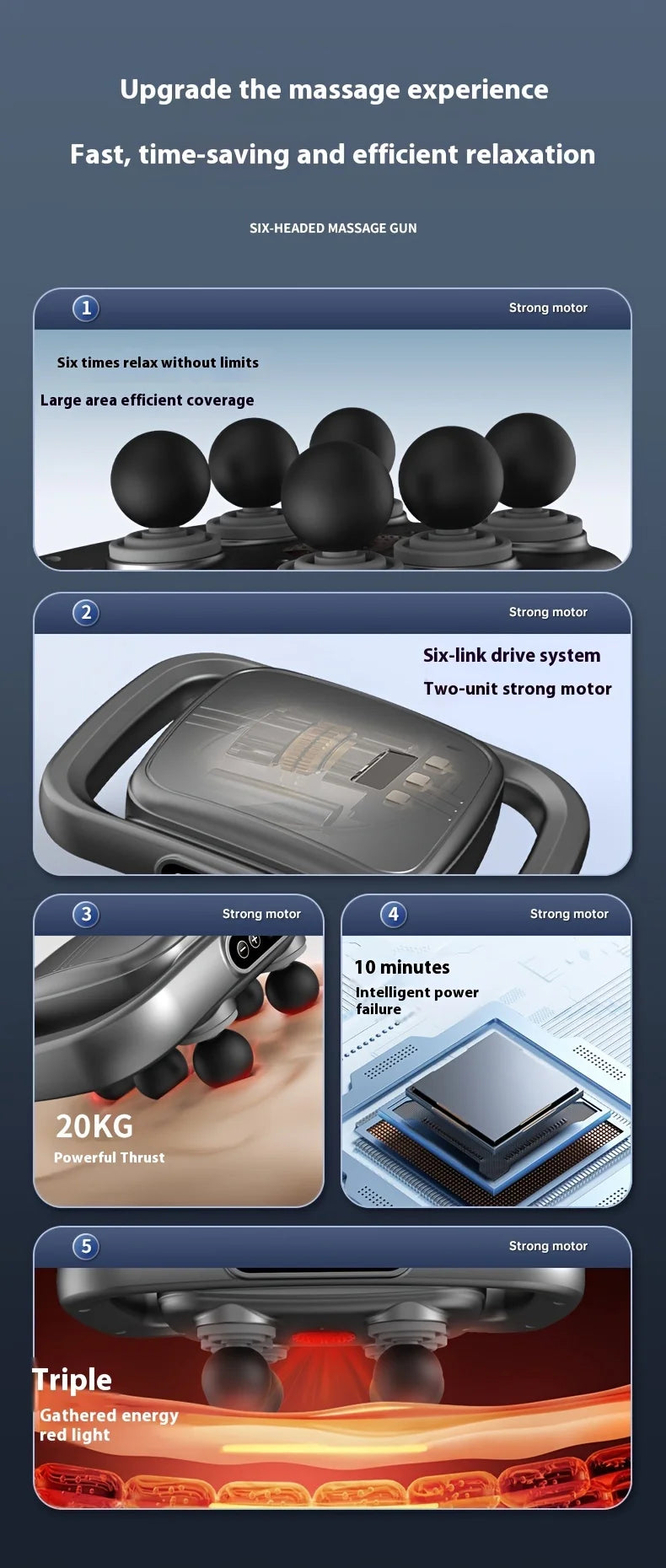 Upgrade the massage experience

Fast, time-saving and efficient relaxation

SIX-HEADED MASSAGE GUN

1

Strong motor

Six times relax without limits

Large area efficient coverage

2

Strong motor

Six-link drive system

Two-unit strong motor

3

Strong motor

20KG

Powerful Thrust

4

Strong motor

10 minutes

Intelligent power failure

5

Strong motor

Triple

Gathered energy red light