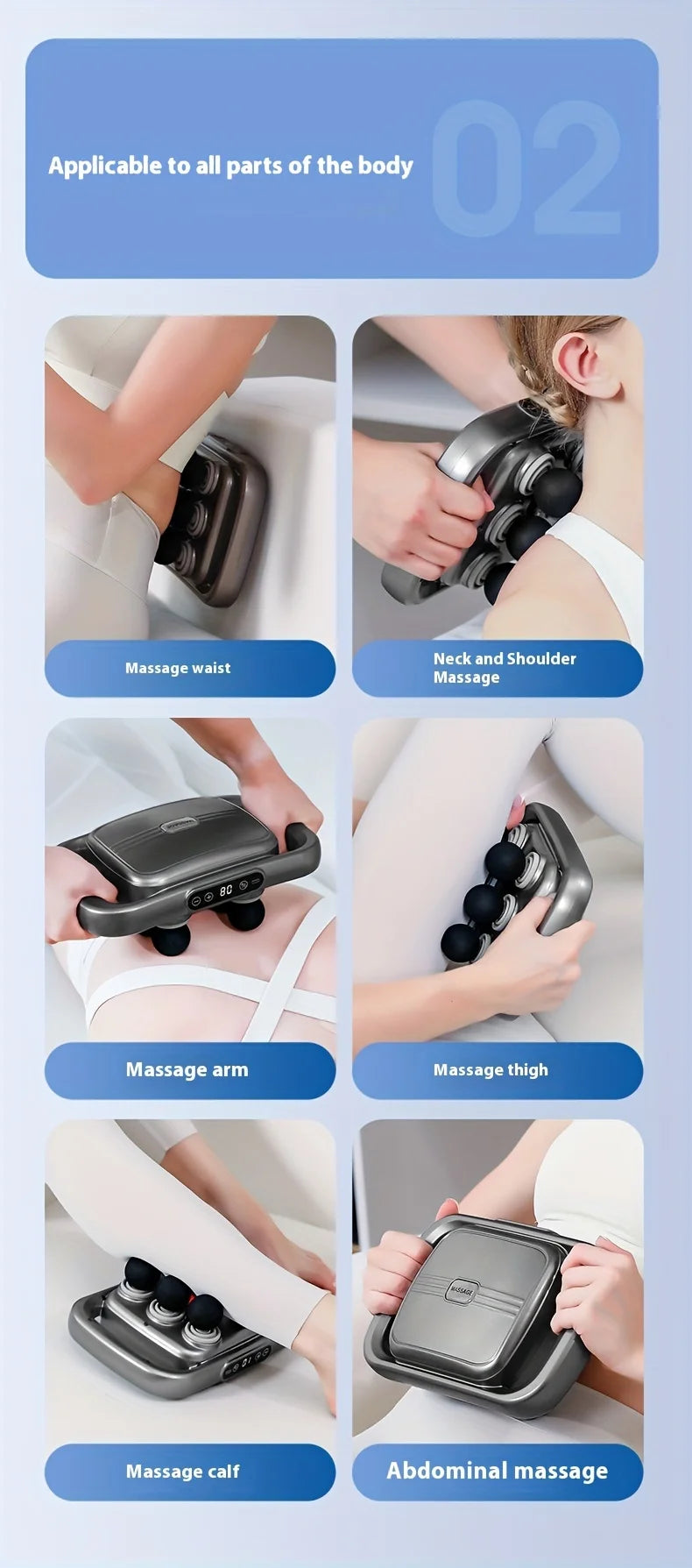 Applicable to all parts of the body

02

Massage waist

Neck and Shoulder Massage

80

Massage arm

Massage thigh

Massage calf

MASSAGE

Abdominal massage