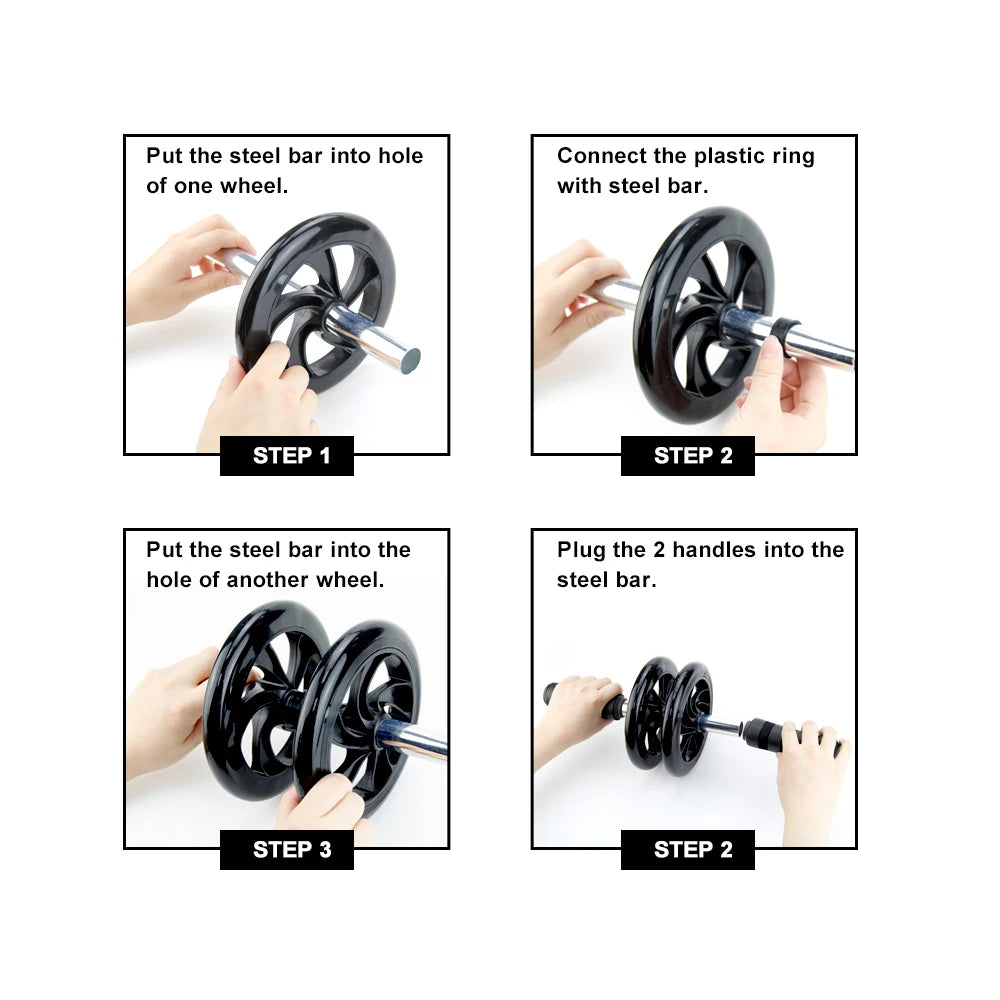 Put the steel bar into hole of one wheel.

STEP 1

Connect the plastic ring with steel bar.

STEP 2

Put the steel bar into the hole of another wheel.

STEP 3

Plug the 2 handles into the steel bar.

STEP 2